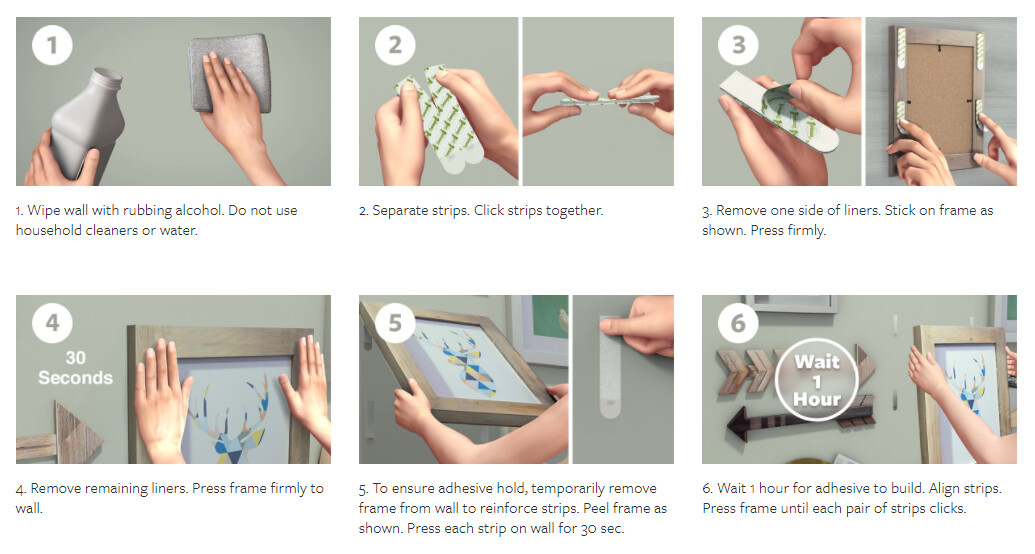 1

1. Wipe wall with rubbing alcohol. Do not use household cleaners or water.

2

2. Separate strips. Click strips together.

3

3. Remove one side of liners. Stick on frame as shown. Press firmly.

4

30 Seconds

4. Remove remaining liners. Press frame firmly to wall.

5

5. To ensure adhesive hold, temporarily remove frame from wall to reinforce strips. Peel frame as shown. Press each strip on wall for 30 sec.

6

Wait 1 Hour

6. Wait 1 hour for adhesive to build. Align strips. Press frame until each pair of strips clicks.