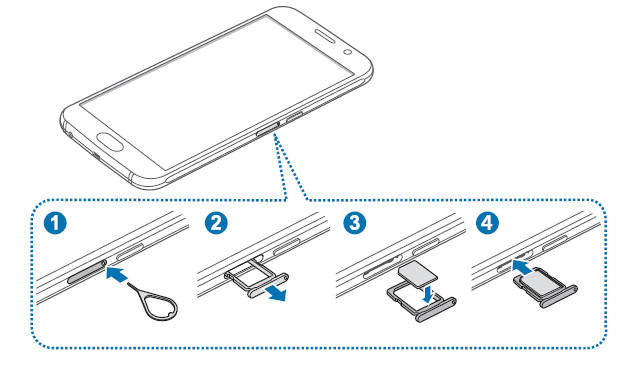 1

2

3

4