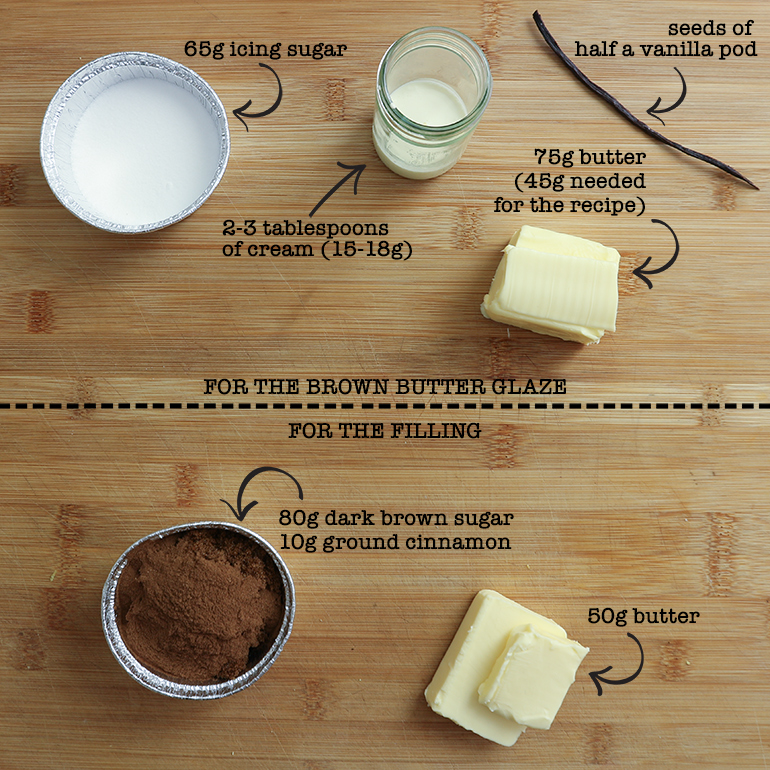 65g icing sugar

seeds of
half a vanilla pod

2-3 tablespoons
of cream (15-18g)

75g butter
(45g needed
for the recipe)

FOR THE BROWN BUTTER GLAZE

FOR THE FILLING

80g dark brown sugar
10g ground cinnamon

50g butter