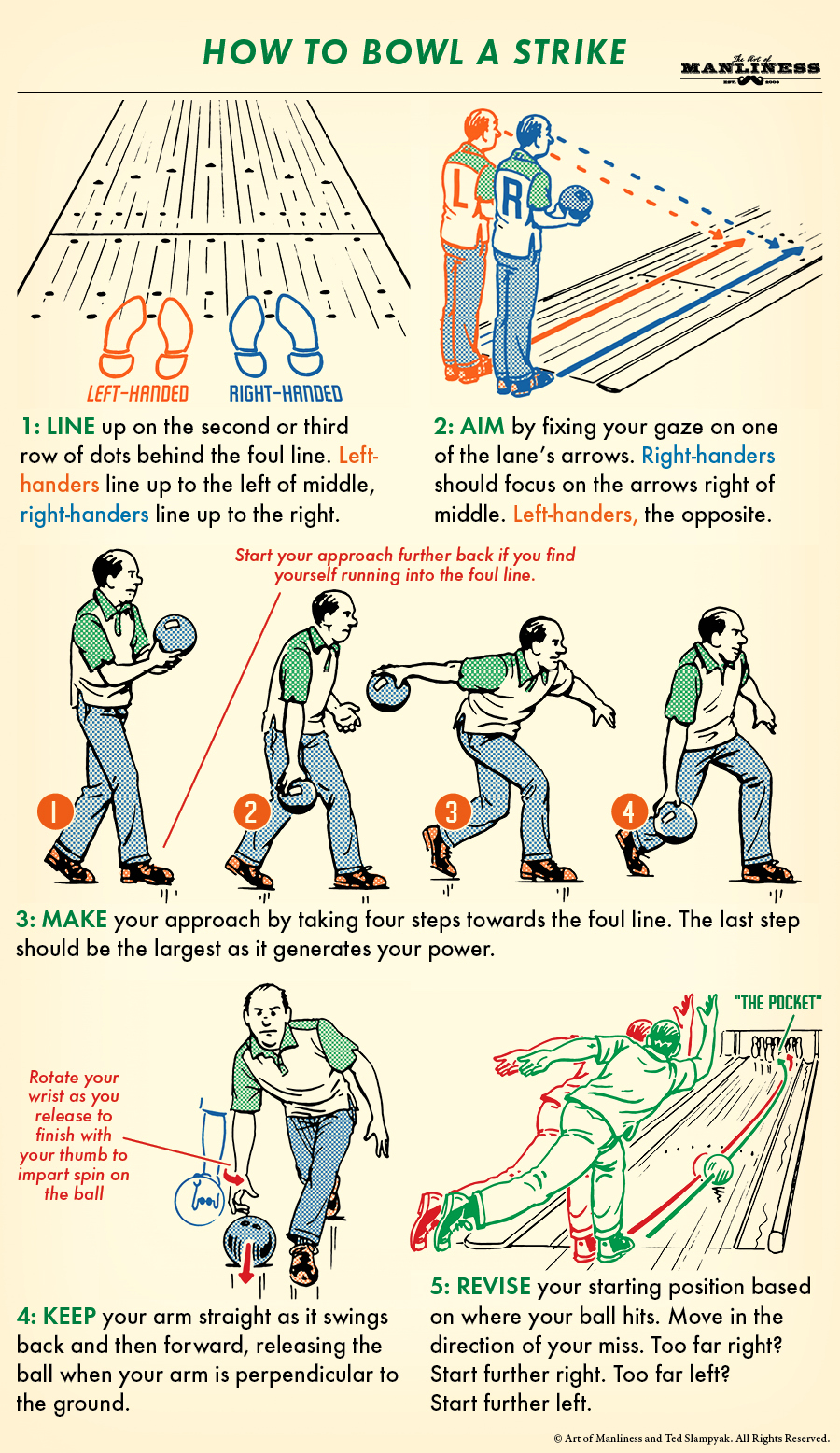 HOW TO BOWL A STRIKE

The Art of MANLINESS EST. 2008

LEFT-HANDED RIGHT-HANDED

L R

1: LINE up on the second or third row of dots behind the foul line. Left-handers line up to the left of middle, right-handers line up to the right.

2: AIM by fixing your gaze on one of the lane's arrows. Right-handers should focus on the arrows right of middle. Left-handers, the opposite.

Start your approach further back if you find yourself running into the foul line.

1 2 3 4

3: MAKE your approach by taking four steps towards the foul line. The last step should be the largest as it generates your power.

Rotate your wrist as you release to finish with your thumb to impart spin on the ball

"THE POCKET"

4: KEEP your arm straight as it swings back and then forward, releasing the ball when your arm is perpendicular to the ground.

5: REVISE your starting position based on where your ball hits. Move in the direction of your miss. Too far right? Start further right. Too far left? Start further left.

© Art of Manliness and Ted Slampyak. All Rights Reserved.