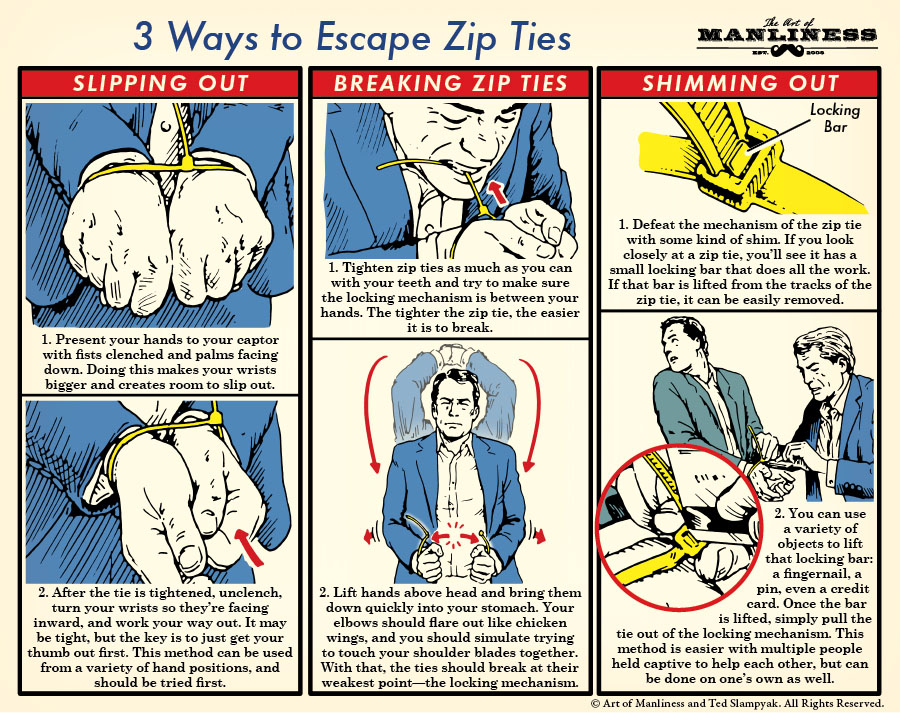 3 Ways to Escape Zip Ties

The Art of MANLINESS EST. 2008

SLIPPING OUT

1. Present your hands to your captor with fists clenched and palms facing down. Doing this makes your wrists bigger and creates room to slip out.

2. After the tie is tightened, unclench, turn your wrists so they're facing inward, and work your way out. It may be tight, but the key is to just get your thumb out first. This method can be used from a variety of hand positions, and should be tried first.

BREAKING ZIP TIES

1. Tighten zip ties as much as you can with your teeth and try to make sure the locking mechanism is between your hands. The tighter the zip tie, the easier it is to break.

2. Lift hands above head and bring them down quickly into your stomach. Your elbows should flare out like chicken wings, and you should simulate trying to touch your shoulder blades together. With that, the ties should break at their weakest point—the locking mechanism.

SHIMMING OUT

Locking Bar

1. Defeat the mechanism of the zip tie with some kind of shim. If you look closely at a zip tie, you'll see it has a small locking bar that does all the work. If that bar is lifted from the tracks of the zip tie, it can be easily removed.

2. You can use a variety of objects to lift that locking bar: a fingernail, a pin, even a credit card. Once the bar is lifted, simply pull the tie out of the locking mechanism. This method is easier with multiple people held captive to help each other, but can be done on one's own as well.

© Art of Manliness and Ted Slampyak. All Rights Reserved.