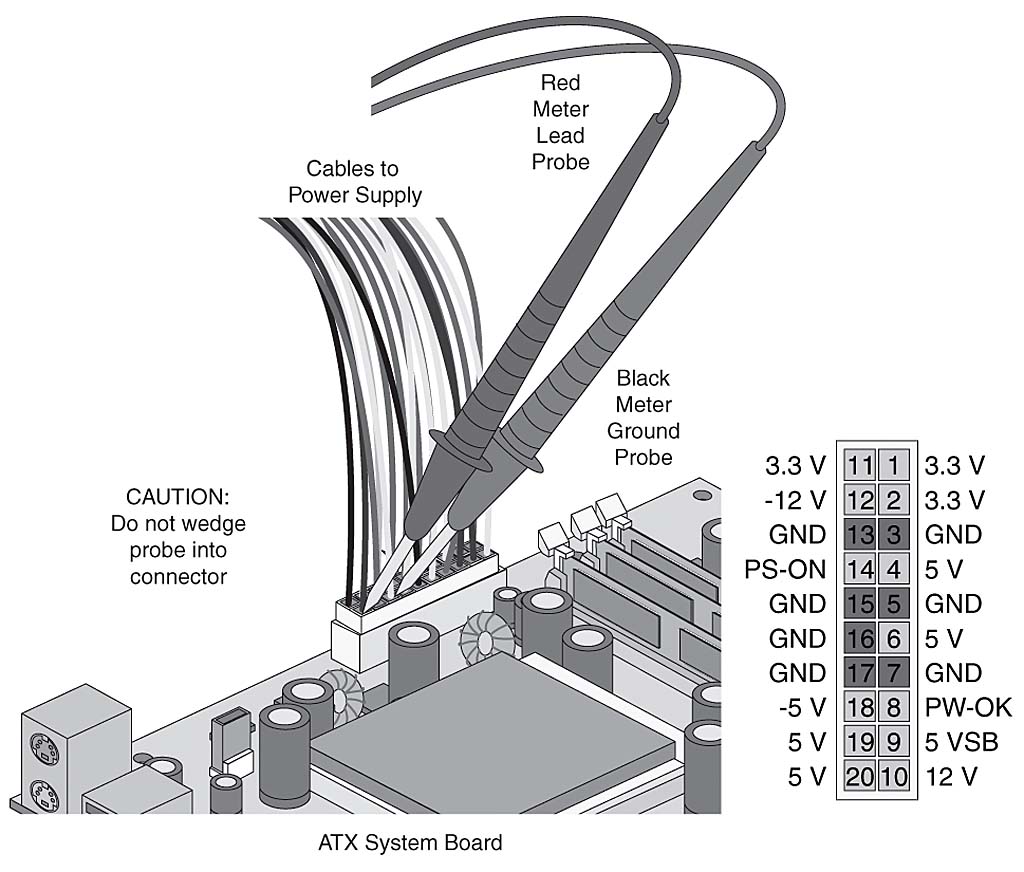 Red Meter Lead Probe

Cables to Power Supply

Black Meter Ground Probe

CAUTION: Do not wedge probe into connector

| | | | |
|---|---|---|---|
| 3.3 V | 11 | 1 | 3.3 V |
| -12 V | 12 | 2 | 3.3 V |
| GND | 13 | 3 | GND |
| PS-ON | 14 | 4 | 5 V |
| GND | 15 | 5 | GND |
| GND | 16 | 6 | 5 V |
| GND | 17 | 7 | GND |
| -5 V | 18 | 8 | PW-OK |
| 5 V | 19 | 9 | 5 VSB |
| 5 V | 20 | 10 | 12 V |

ATX System Board